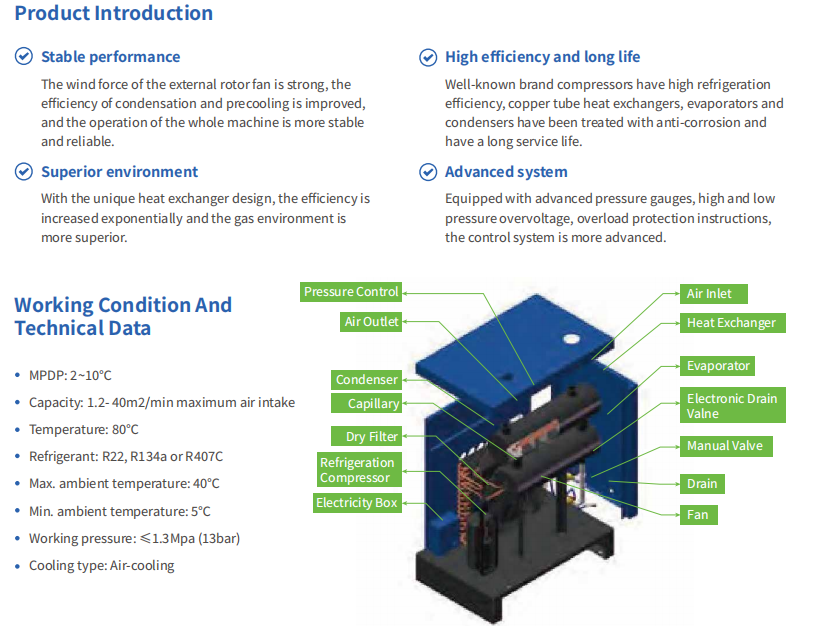 Product Introduction

Stable performance

The wind force of the external rotor fan is strong, the efficiency of condensation and precooling is improved, and the operation of the whole machine is more stable and reliable.

Superior environment

With the unique heat exchanger design, the efficiency is increased exponentially and the gas environment is more superior.

High efficiency and long life

Well-known brand compressors have high refrigeration efficiency, copper tube heat exchangers, evaporators and condensers have been treated with anti-corrosion and have a long service life.

Advanced system

Equipped with advanced pressure gauges, high and low pressure overvoltage, overload protection instructions, the control system is more advanced.

Working Condition And Technical Data

• MPDP: 2~10°C
• Capacity: 1.2- 40m2/min maximum air intake
• Temperature: 80°C
• Refrigerant: R22, R134a or R407C
• Max. ambient temperature: 40°C
• Min. ambient temperature: 5°C
• Working pressure: ≤1.3Mpa (13bar)
• Cooling type: Air-cooling

Pressure Control
Air Outlet
Condenser
Capillary
Dry Filter
Refrigeration Compressor
Electricity Box
Air Inlet
Heat Exchanger
Evaporator
Electronic Drain Valne
Manual Valve
Drain
Fan